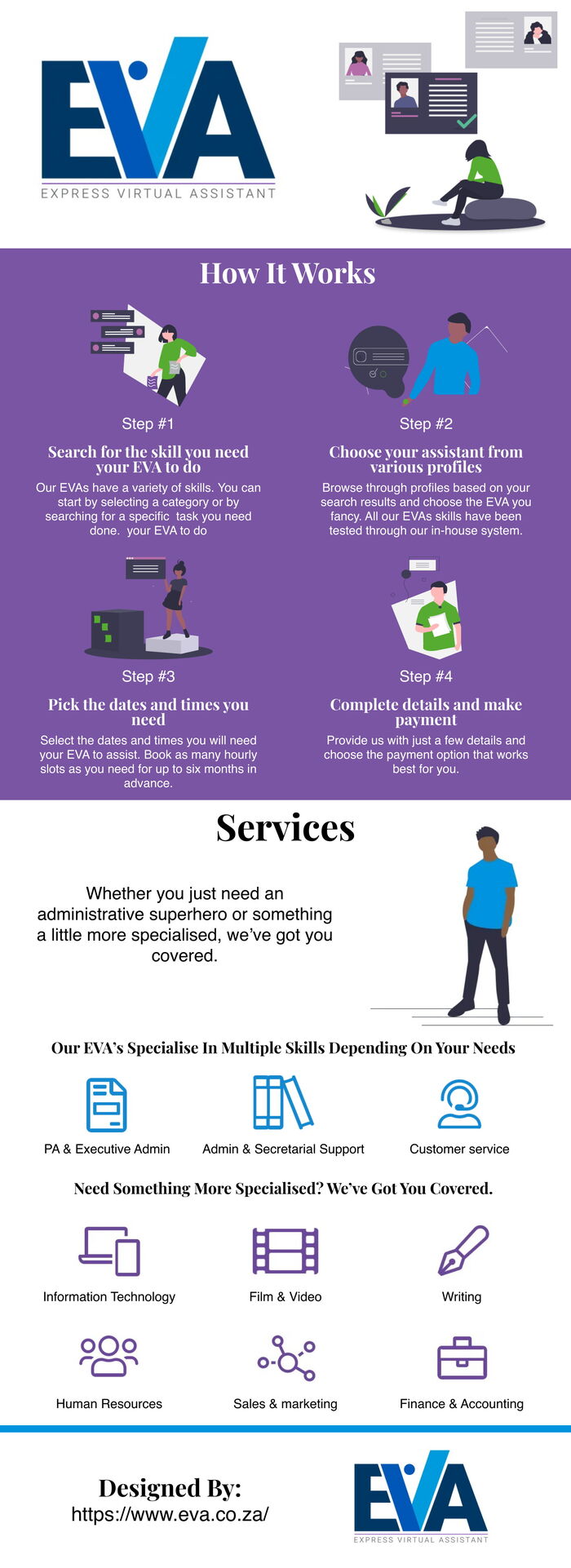 EVA
EXPRESS VIRTUAL ASSISTANT

How It Works

Step #1

Search for the skill you need your EVA to do

Our EVAs have a variety of skills. You can start by selecting a category or by searching for a specific task you need done. your EVA to do

Step #2

Choose your assistant from various profiles

Browse through profiles based on your search results and choose the EVA you fancy. All our EVAs skills have been tested through our in-house system.

Step #3

Pick the dates and times you need

Select the dates and times you will need your EVA to assist. Book as many hourly slots as you need for up to six months in advance.

Step #4

Complete details and make payment

Provide us with just a few details and choose the payment option that works best for you.

Services

Whether you just need an administrative superhero or something a little more specialised, we've got you covered.

Our EVA's Specialise In Multiple Skills Depending On Your Needs

PA & Executive Admin

Admin & Secretarial Support

Customer service

Need Something More Specialised? We've Got You Covered.

Information Technology

Film & Video

Writing

Human Resources

Sales & marketing

Finance & Accounting

Designed By:
https://www.eva.co.za/

EVA
EXPRESS VIRTUAL ASSISTANT