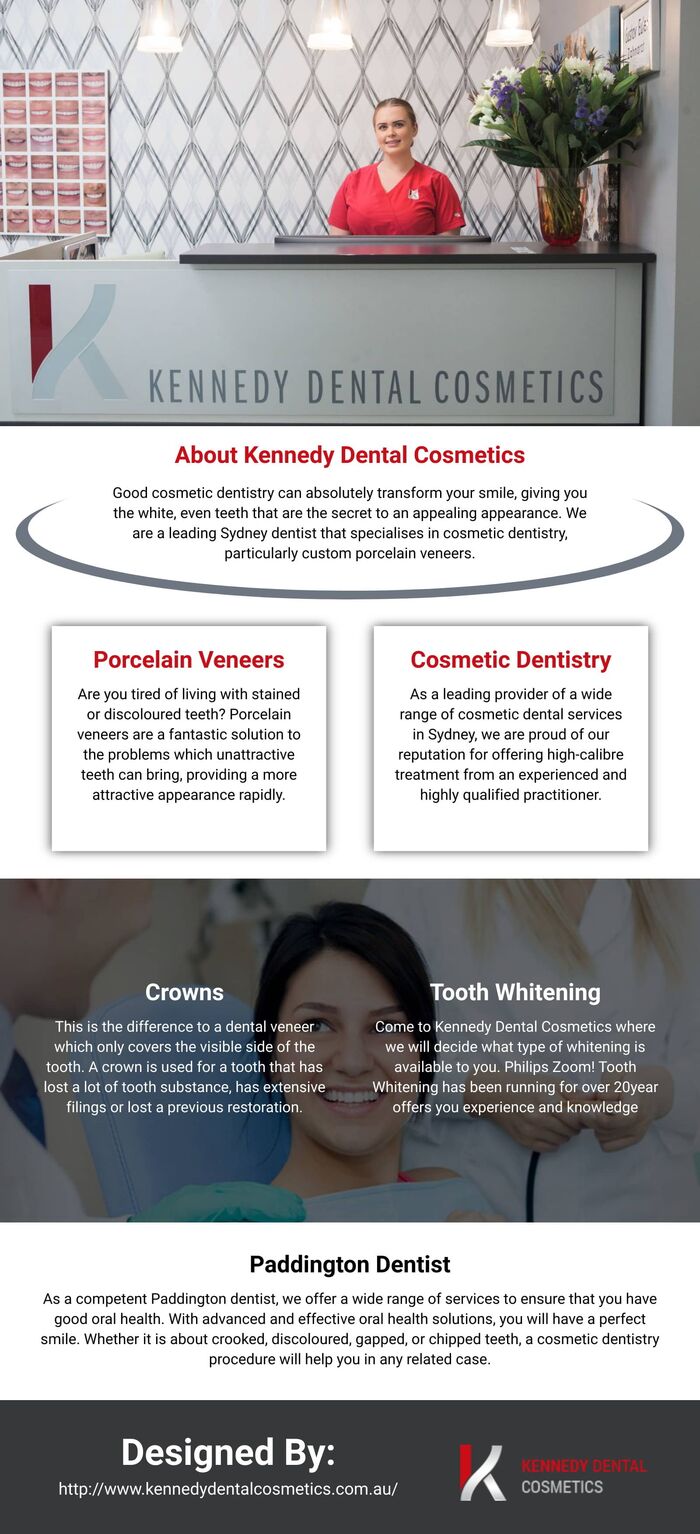 KENNEDY DENTAL COSMETICS

About Kennedy Dental Cosmetics

Good cosmetic dentistry can absolutely transform your smile, giving you the white, even teeth that are the secret to an appealing appearance. We are a leading Sydney dentist that specialises in cosmetic dentistry, particularly custom porcelain veneers.

Porcelain Veneers

Are you tired of living with stained or discoloured teeth? Porcelain veneers are a fantastic solution to the problems which unattractive teeth can bring, providing a more attractive appearance rapidly.

Cosmetic Dentistry

As a leading provider of a wide range of cosmetic dental services in Sydney, we are proud of our reputation for offering high-calibre treatment from an experienced and highly qualified practitioner.

Crowns

This is the difference to a dental veneer which only covers the visible side of the tooth. A crown is used for a tooth that has lost a lot of tooth substance, has extensive filings or lost a previous restoration.

Tooth Whitening

Come to Kennedy Dental Cosmetics where we will decide what type of whitening is available to you. Philips Zoom! Tooth Whitening has been running for over 20year offers you experience and knowledge

Paddington Dentist

As a competent Paddington dentist, we offer a wide range of services to ensure that you have good oral health. With advanced and effective oral health solutions, you will have a perfect smile. Whether it is about crooked, discoloured, gapped, or chipped teeth, a cosmetic dentistry procedure will help you in any related case.

Designed By:

http://www.kennedydentalcosmetics.com.au/

KENNEDY DENTAL COSMETICS