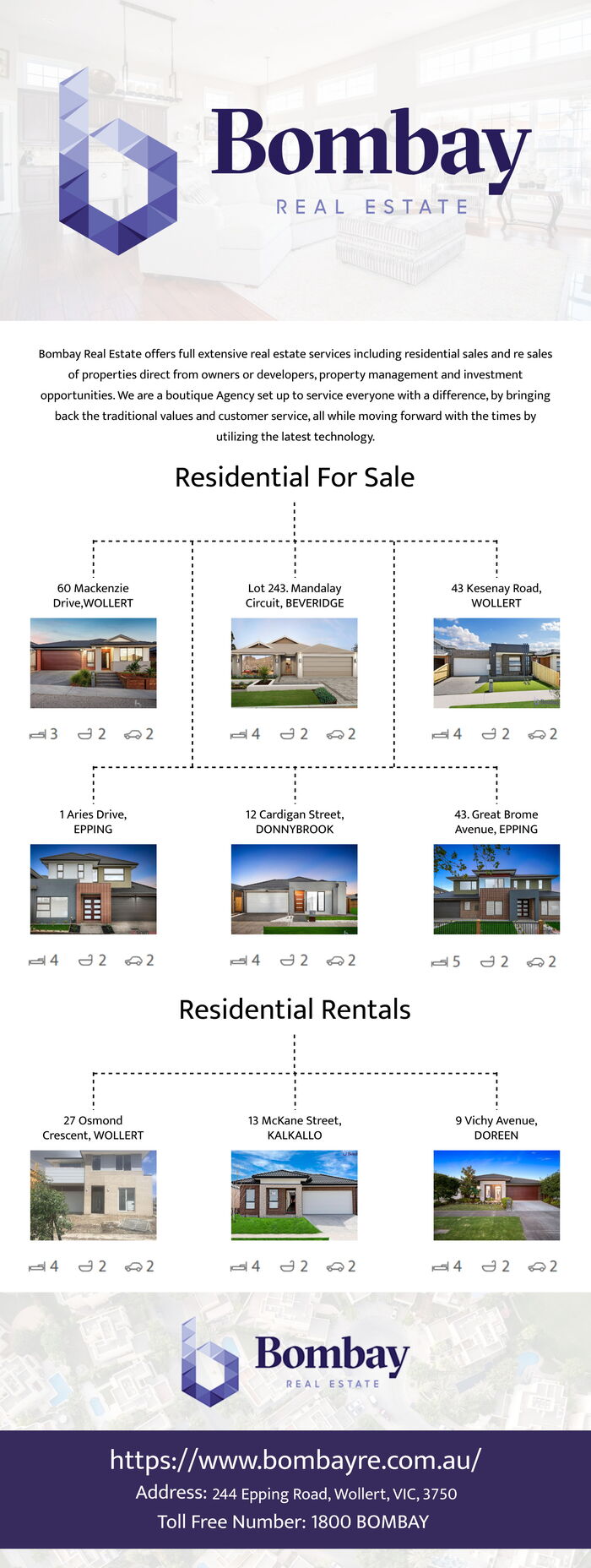 Bombay
REAL ESTATE

Bombay Real Estate offers full extensive real estate services including residential sales and re sales of properties direct from owners or developers, property management and investment opportunities. We are a boutique Agency set up to service everyone with a difference, by bringing back the traditional values and customer service, all while moving forward with the times by utilizing the latest technology.

Residential For Sale

60 Mackenzie Drive,WOLLERT

3 2 2

Lot 243. Mandalay Circuit, BEVERIDGE

4 2 2

43 Kesenay Road, WOLLERT

4 2 2

1 Aries Drive, EPPING

4 2 2

12 Cardigan Street, DONNYBROOK

4 2 2

43. Great Brome Avenue, EPPING

5 2 2

Residential Rentals

27 Osmond Crescent, WOLLERT

4 2 2

13 McKane Street, KALKALLO

4 2 2

9 Vichy Avenue, DOREEN

4 2 2

Bombay
REAL ESTATE

https://www.bombayre.com.au/
Address: 244 Epping Road, Wollert, VIC, 3750
Toll Free Number: 1800 BOMBAY