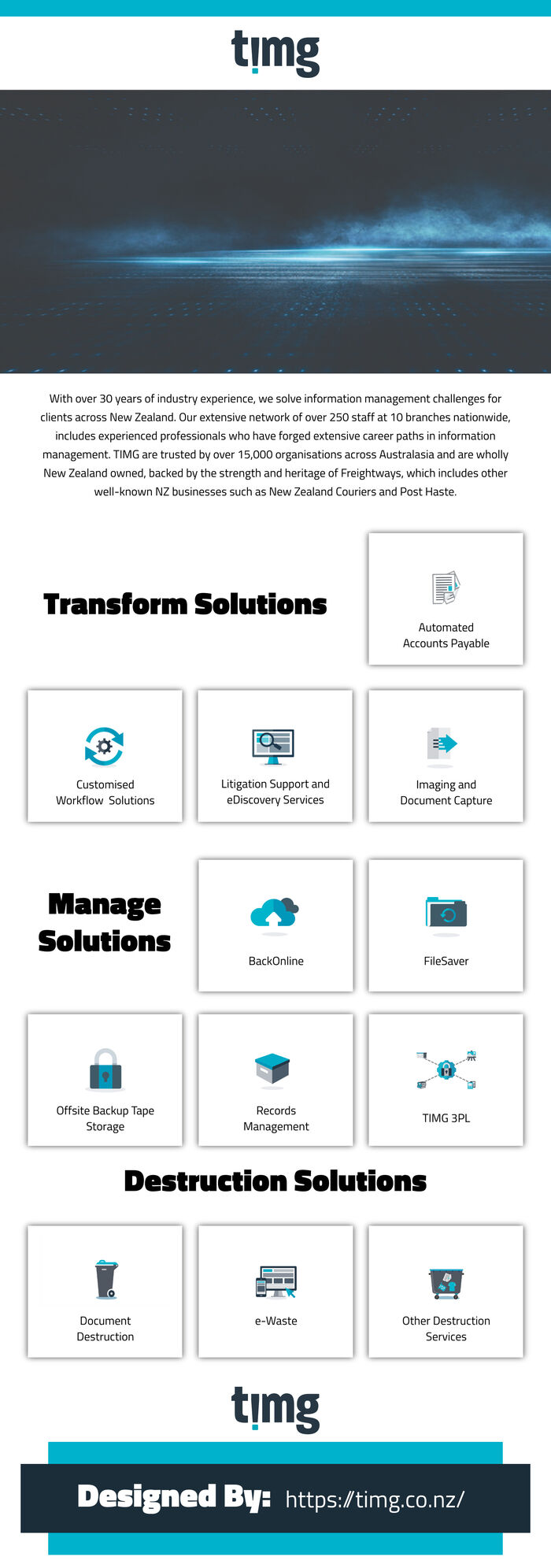 timg

With over 30 years of industry experience, we solve information management challenges for clients across New Zealand. Our extensive network of over 250 staff at 10 branches nationwide, includes experienced professionals who have forged extensive career paths in information management. TIMG are trusted by over 15,000 organisations across Australasia and are wholly New Zealand owned, backed by the strength and heritage of Freightways, which includes other well-known NZ businesses such as New Zealand Couriers and Post Haste.

Transform Solutions

Automated Accounts Payable

Customised Workflow Solutions

Litigation Support and eDiscovery Services

Imaging and Document Capture

Manage Solutions

BackOnline

FileSaver

Offsite Backup Tape Storage

Records Management

TIMG 3PL

Destruction Solutions

Document Destruction

e-Waste

Other Destruction Services

timg

Designed By: https://timg.co.nz/