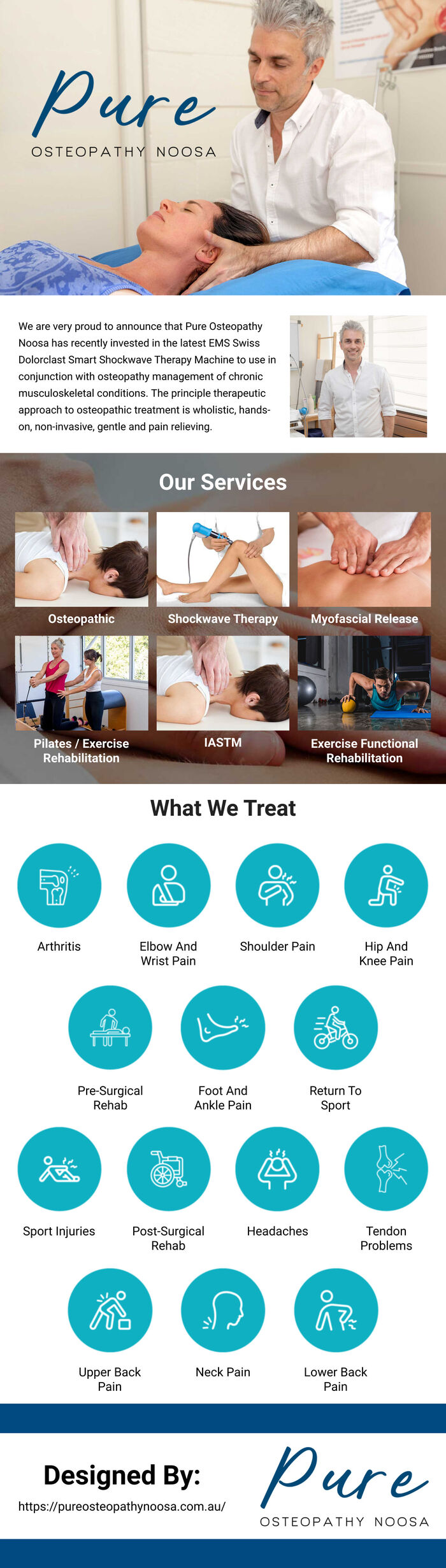 Pure
OSTEOPATHY NOOSA

We are very proud to announce that Pure Osteopathy Noosa has recently invested in the latest EMS Swiss Dolorclast Smart Shockwave Therapy Machine to use in conjunction with osteopathy management of chronic musculoskeletal conditions. The principle therapeutic approach to osteopathic treatment is wholistic, hands-on, non-invasive, gentle and pain relieving.

Our Services

Osteopathic

Shockwave Therapy

Myofascial Release

Pilates / Exercise Rehabilitation

IASTM

Exercise Functional Rehabilitation

What We Treat

Arthritis

Elbow And Wrist Pain

Shoulder Pain

Hip And Knee Pain

Pre-Surgical Rehab

Foot And Ankle Pain

Return To Sport

Sport Injuries

Post-Surgical Rehab

Headaches

Tendon Problems

Upper Back Pain

Neck Pain

Lower Back Pain

Designed By:
https://pureosteopathynoosa.com.au/

Pure
OSTEOPATHY NOOSA