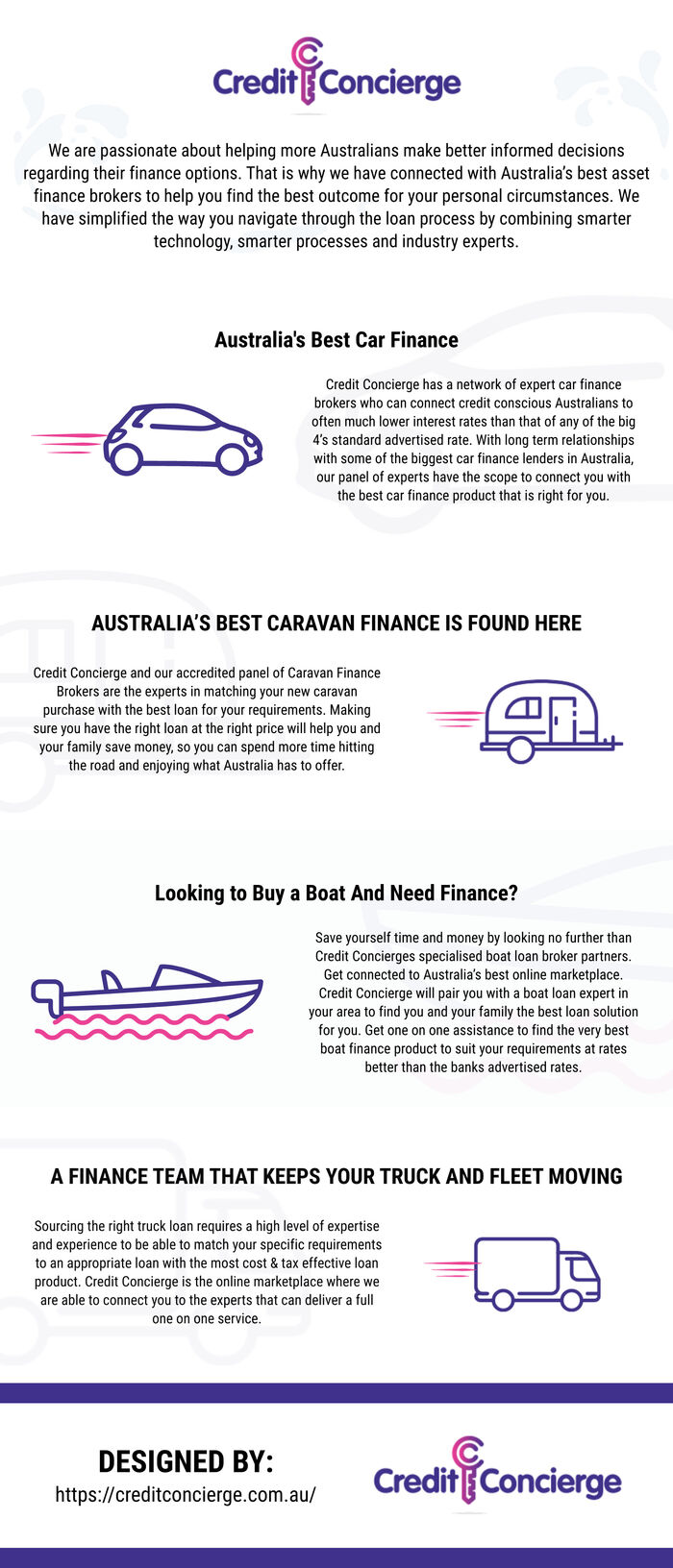 Credit Concierge

We are passionate about helping more Australians make better informed decisions regarding their finance options. That is why we have connected with Australia's best asset finance brokers to help you find the best outcome for your personal circumstances. We have simplified the way you navigate through the loan process by combining smarter technology, smarter processes and industry experts.

Australia's Best Car Finance

Credit Concierge has a network of expert car finance brokers who can connect credit conscious Australians to often much lower interest rates than that of any of the big 4's standard advertised rate. With long term relationships with some of the biggest car finance lenders in Australia, our panel of experts have the scope to connect you with the best car finance product that is right for you.

AUSTRALIA'S BEST CARAVAN FINANCE IS FOUND HERE

Credit Concierge and our accredited panel of Caravan Finance Brokers are the experts in matching your new caravan purchase with the best loan for your requirements. Making sure you have the right loan at the right price will help you and your family save money, so you can spend more time hitting the road and enjoying what Australia has to offer.

Looking to Buy a Boat And Need Finance?

Save yourself time and money by looking no further than Credit Concierges specialised boat loan broker partners. Get connected to Australia's best online marketplace. Credit Concierge will pair you with a boat loan expert in your area to find you and your family the best loan solution for you. Get one on one assistance to find the very best boat finance product to suit your requirements at rates better than the banks advertised rates.

A FINANCE TEAM THAT KEEPS YOUR TRUCK AND FLEET MOVING

Sourcing the right truck loan requires a high level of expertise and experience to be able to match your specific requirements to an appropriate loan with the most cost & tax effective loan product. Credit Concierge is the online marketplace where we are able to connect you to the experts that can deliver a full one on one service.

DESIGNED BY:
https://creditconcierge.com.au/

Credit Concierge