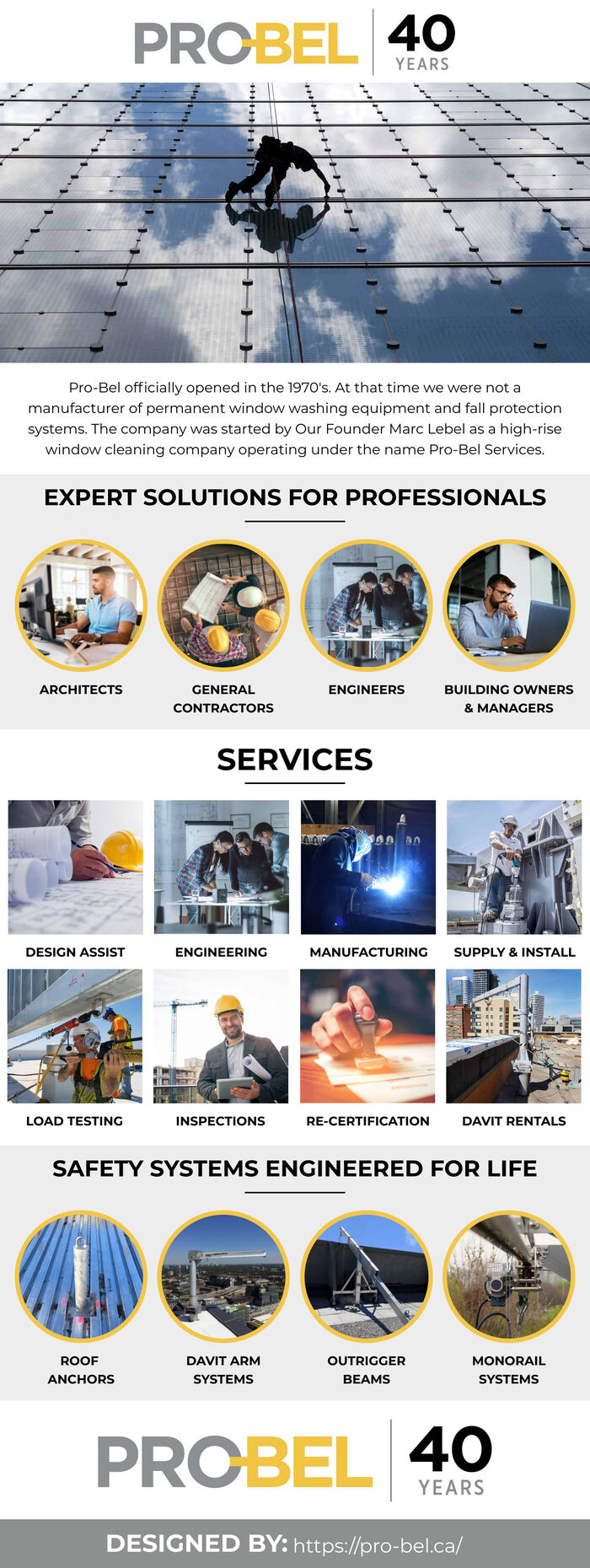 PRO-BEL 40 YEARS

Pro-Bel officially opened in the 1970's. At that time we were not a manufacturer of permanent window washing equipment and fall protection systems. The company was started by Our Founder Marc Lebel as a high-rise window cleaning company operating under the name Pro-Bel Services.

EXPERT SOLUTIONS FOR PROFESSIONALS

ARCHITECTS

GENERAL CONTRACTORS

ENGINEERS

BUILDING OWNERS & MANAGERS

SERVICES

DESIGN ASSIST

ENGINEERING

MANUFACTURING

SUPPLY & INSTALL

LOAD TESTING

INSPECTIONS

RE-CERTIFICATION

DAVIT RENTALS

SAFETY SYSTEMS ENGINEERED FOR LIFE

ROOF ANCHORS

DAVIT ARM SYSTEMS

OUTRIGGER BEAMS

MONORAIL SYSTEMS

PRO-BEL 40 YEARS

DESIGNED BY: https://pro-bel.ca/