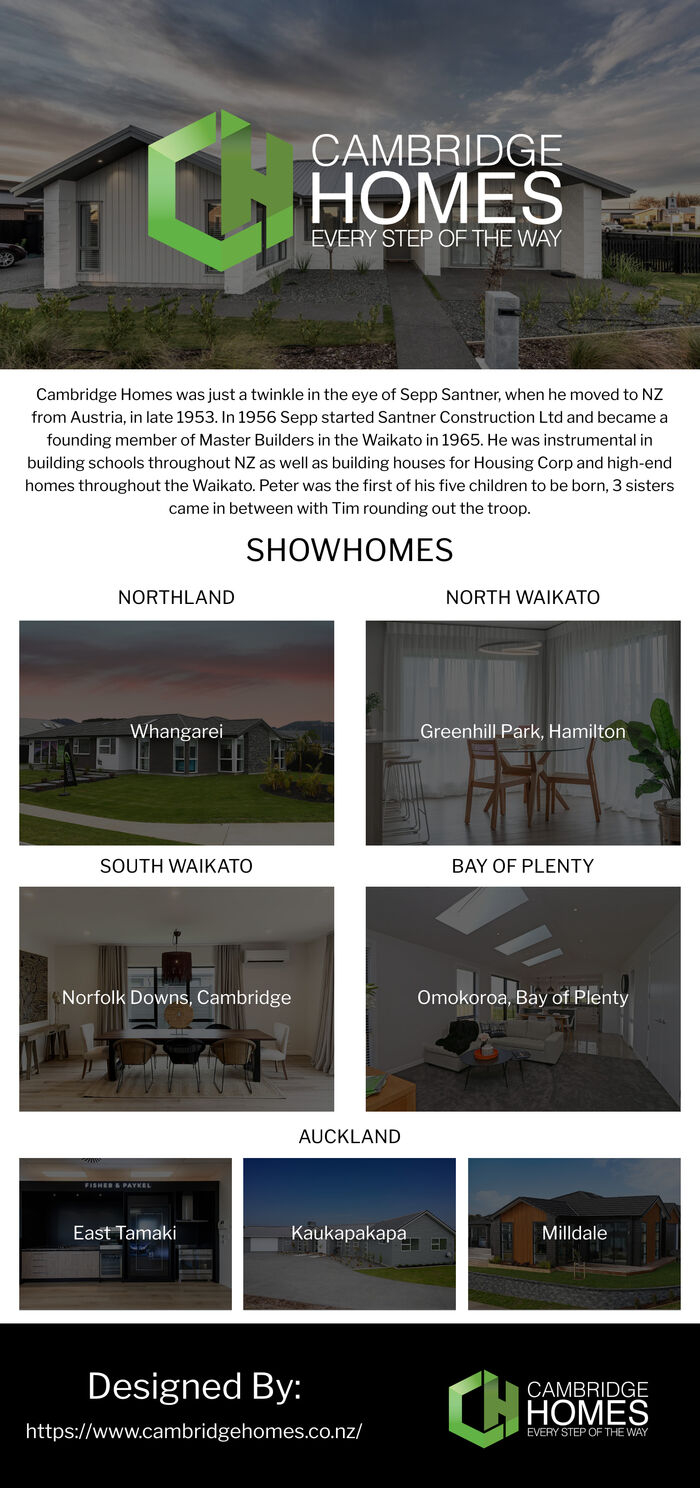 CAMBRIDGE
HOMES
EVERY STEP OF THE WAY

Cambridge Homes was just a twinkle in the eye of Sepp Santner, when he moved to NZ from Austria, in late 1953. In 1956 Sepp started Santner Construction Ltd and became a founding member of Master Builders in the Waikato in 1965. He was instrumental in building schools throughout NZ as well as building houses for Housing Corp and high-end homes throughout the Waikato. Peter was the first of his five children to be born, 3 sisters came in between with Tim rounding out the troop.

SHOWHOMES

NORTHLAND

Whangarei

NORTH WAIKATO

Greenhill Park, Hamilton

SOUTH WAIKATO

Norfolk Downs, Cambridge

BAY OF PLENTY

Omokoroa, Bay of Plenty

AUCKLAND

FISHER & PAYKEL

East Tamaki

Kaukapakapa

Milldale

Designed By:

https://www.cambridgehomes.co.nz/

CAMBRIDGE
HOMES
EVERY STEP OF THE WAY