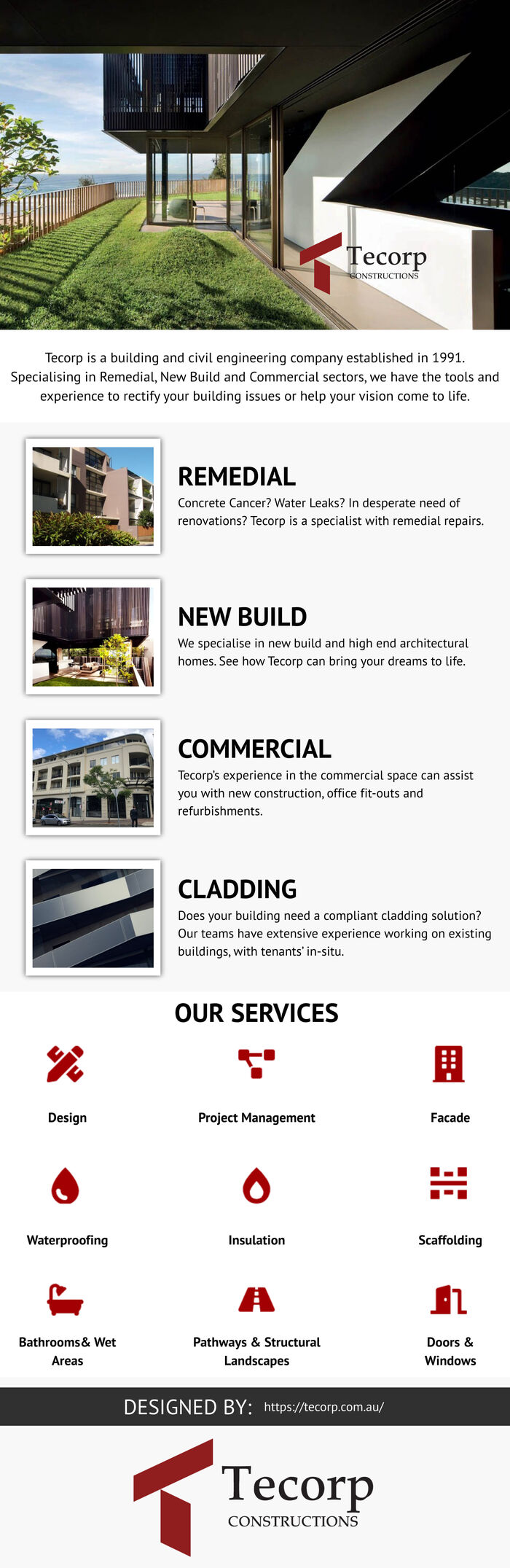 Tecorp
CONSTRUCTIONS

Tecorp is a building and civil engineering company established in 1991. Specialising in Remedial, New Build and Commercial sectors, we have the tools and experience to rectify your building issues or help your vision come to life.

REMEDIAL
Concrete Cancer? Water Leaks? In desperate need of renovations? Tecorp is a specialist with remedial repairs.

NEW BUILD
We specialise in new build and high end architectural homes. See how Tecorp can bring your dreams to life.

COMMERCIAL
Tecorp's experience in the commercial space can assist you with new construction, office fit-outs and refurbishments.

CLADDING
Does your building need a compliant cladding solution? Our teams have extensive experience working on existing buildings, with tenants' in-situ.

OUR SERVICES

Design
Project Management
Facade
Waterproofing
Insulation
Scaffolding
Bathrooms& Wet Areas
Pathways & Structural Landscapes
Doors & Windows

DESIGNED BY: https://tecorp.com.au/

Tecorp
CONSTRUCTIONS