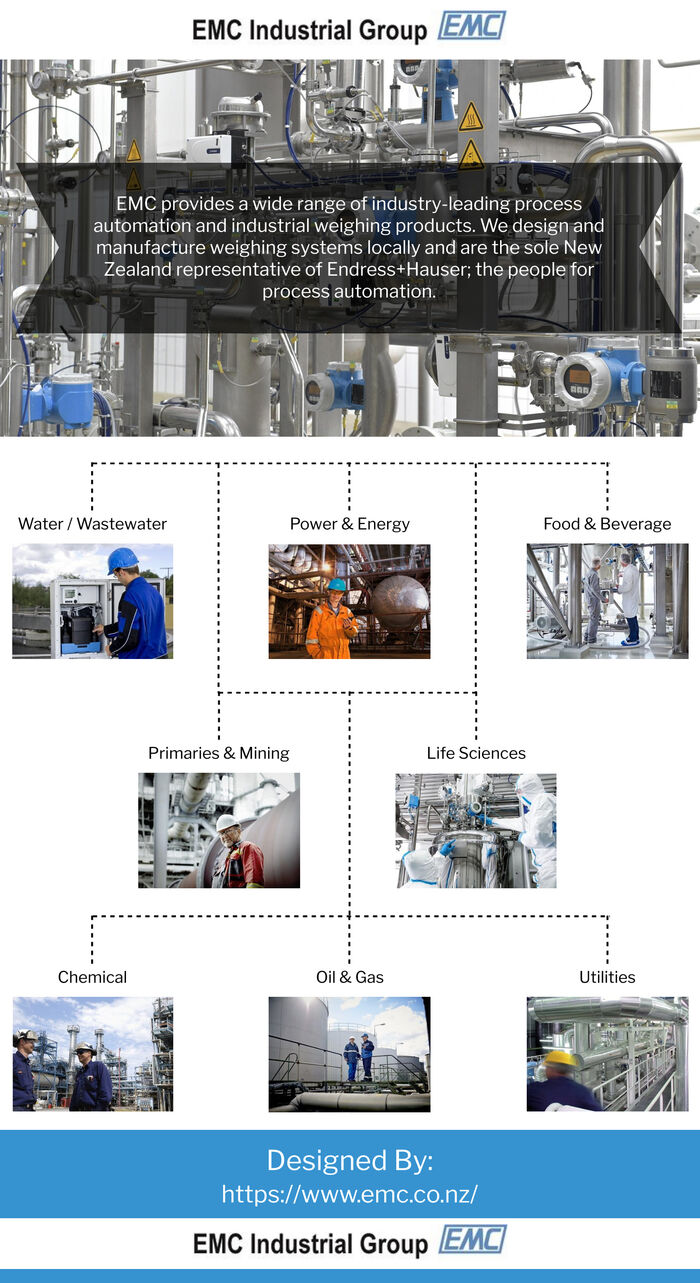 EMC Industrial Group EMC

EMC provides a wide range of industry-leading process automation and industrial weighing products. We design and manufacture weighing systems locally and are the sole New Zealand representative of Endress+Hauser; the people for process automation.

Water / Wastewater

Power & Energy

Food & Beverage

Primaries & Mining

Life Sciences

Chemical

Oil & Gas

Utilities

Designed By:
https://www.emc.co.nz/

EMC Industrial Group EMC