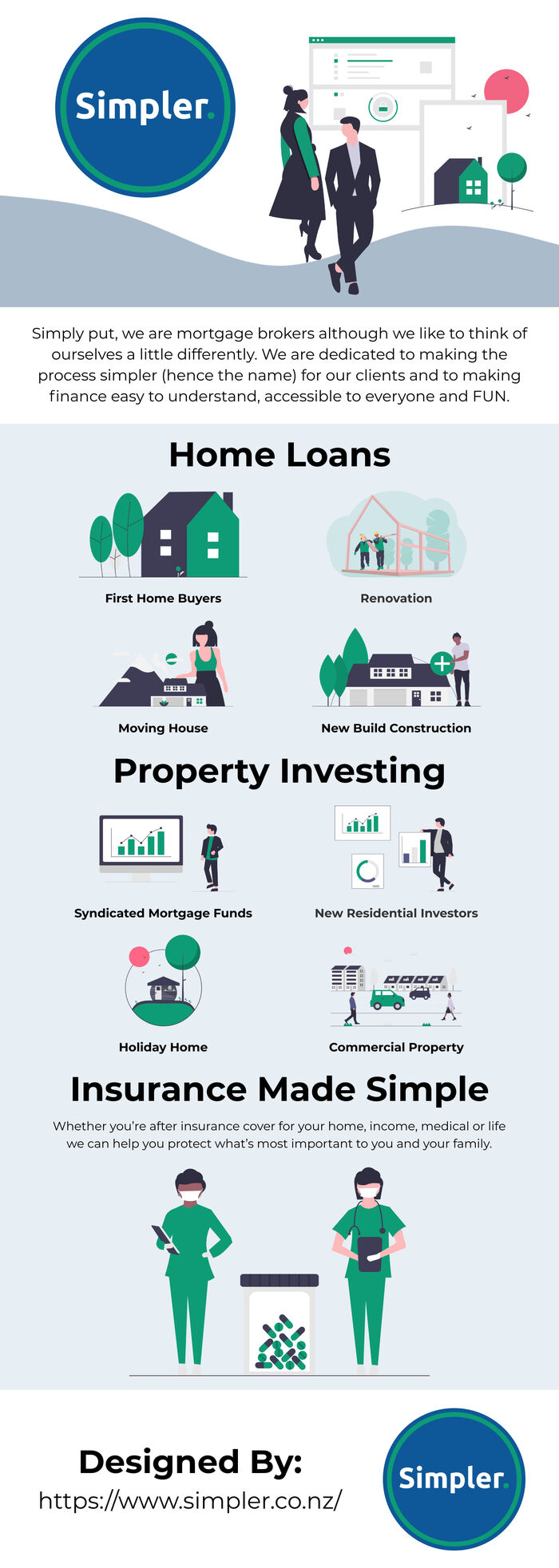 Simpler.

Simply put, we are mortgage brokers although we like to think of ourselves a little differently. We are dedicated to making the process simpler (hence the name) for our clients and to making finance easy to understand, accessible to everyone and FUN.

Home Loans

First Home Buyers

Renovation

Moving House

New Build Construction

Property Investing

Syndicated Mortgage Funds

New Residential Investors

Holiday Home

Commercial Property

Insurance Made Simple

Whether you're after insurance cover for your home, income, medical or life we can help you protect what's most important to you and your family.

Designed By:
https://www.simpler.co.nz/

Simpler.