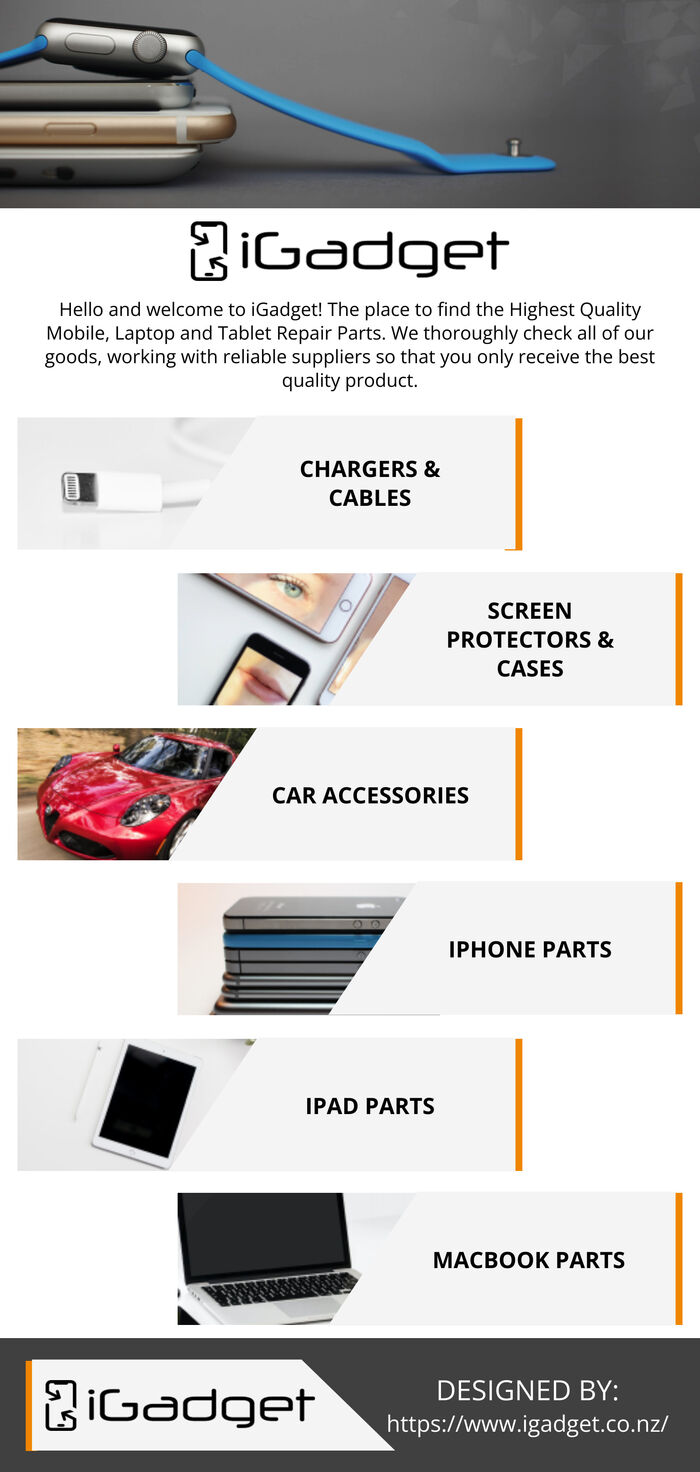 iGadget

Hello and welcome to iGadget! The place to find the Highest Quality Mobile, Laptop and Tablet Repair Parts. We thoroughly check all of our goods, working with reliable suppliers so that you only receive the best quality product.

CHARGERS & CABLES

SCREEN PROTECTORS & CASES

CAR ACCESSORIES

IPHONE PARTS

IPAD PARTS

MACBOOK PARTS

iGadget

DESIGNED BY:
https://www.igadget.co.nz/