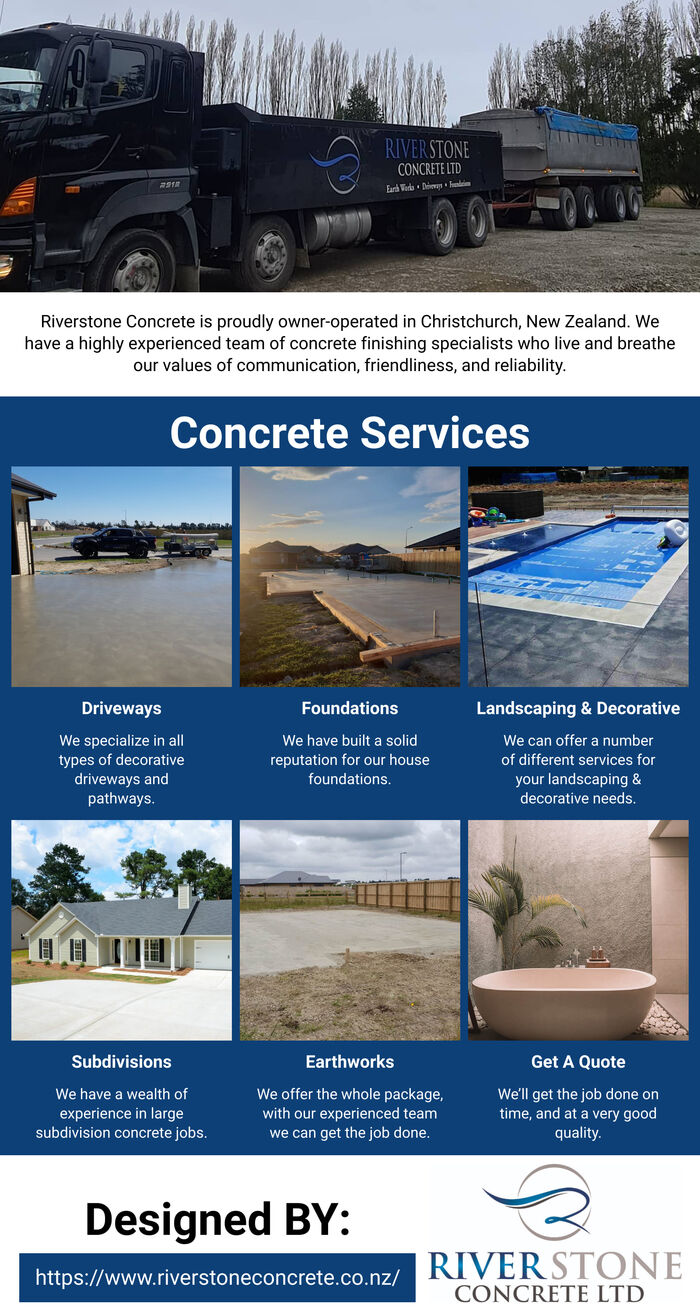 RIVERSTONE
CONCRETE LTD
Earth Works • Driveways • Foundations

Riverstone Concrete is proudly owner-operated in Christchurch, New Zealand. We have a highly experienced team of concrete finishing specialists who live and breathe our values of communication, friendliness, and reliability.

Concrete Services

Driveways

We specialize in all types of decorative driveways and pathways.

Foundations

We have built a solid reputation for our house foundations.

Landscaping & Decorative

We can offer a number of different services for your landscaping & decorative needs.

Subdivisions

We have a wealth of experience in large subdivision concrete jobs.

Earthworks

We offer the whole package, with our experienced team we can get the job done.

Get A Quote

We'll get the job done on time, and at a very good quality.

Designed BY:

https://www.riverstoneconcrete.co.nz/

RIVERSTONE
CONCRETE LTD