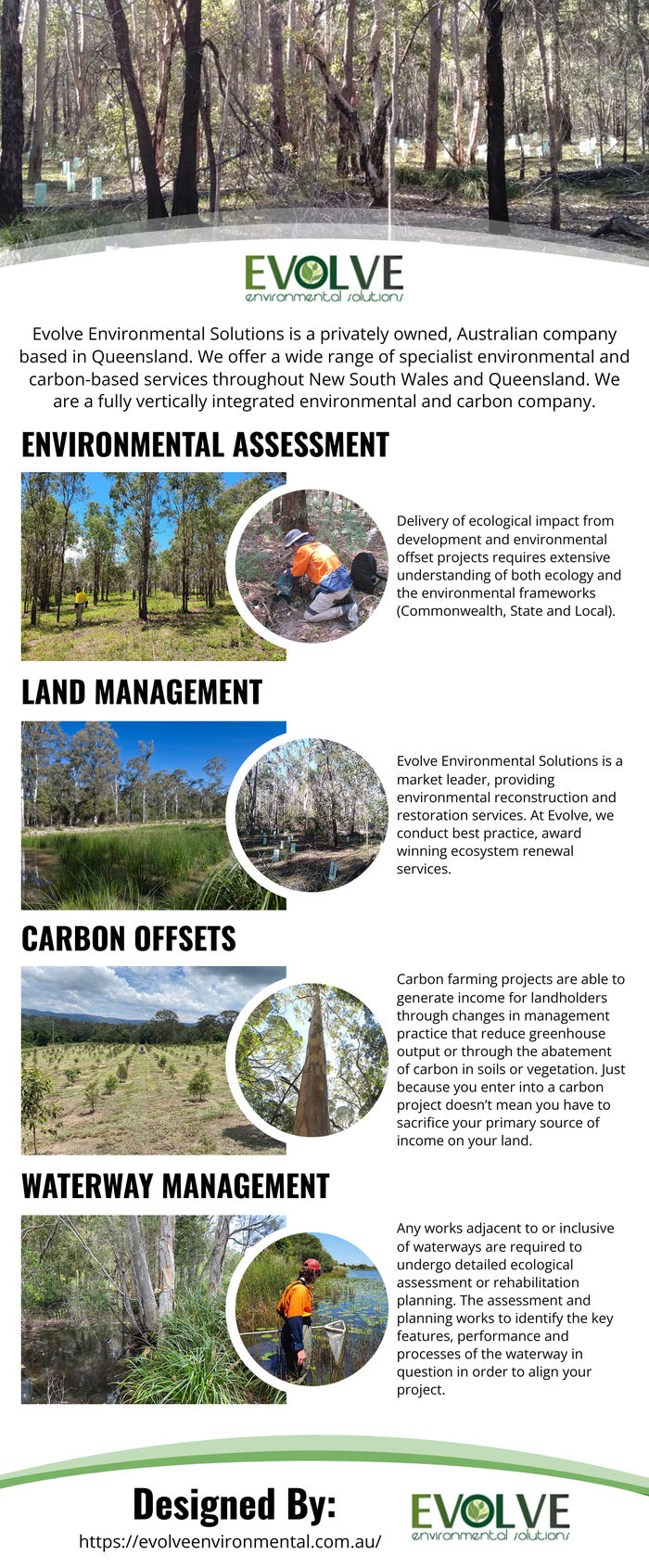 EVOLVE
environmental solutions

Evolve Environmental Solutions is a privately owned, Australian company based in Queensland. We offer a wide range of specialist environmental and carbon-based services throughout New South Wales and Queensland. We are a fully vertically integrated environmental and carbon company.

ENVIRONMENTAL ASSESSMENT

Delivery of ecological impact from development and environmental offset projects requires extensive understanding of both ecology and the environmental frameworks (Commonwealth, State and Local).

LAND MANAGEMENT

Evolve Environmental Solutions is a market leader, providing environmental reconstruction and restoration services. At Evolve, we conduct best practice, award winning ecosystem renewal services.

CARBON OFFSETS

Carbon farming projects are able to generate income for landholders through changes in management practice that reduce greenhouse output or through the abatement of carbon in soils or vegetation. Just because you enter into a carbon project doesn't mean you have to sacrifice your primary source of income on your land.

WATERWAY MANAGEMENT

Any works adjacent to or inclusive of waterways are required to undergo detailed ecological assessment or rehabilitation planning. The assessment and planning works to identify the key features, performance and processes of the waterway in question in order to align your project.

Designed By:
https://evolveenvironmental.com.au/

EVOLVE
environmental solutions