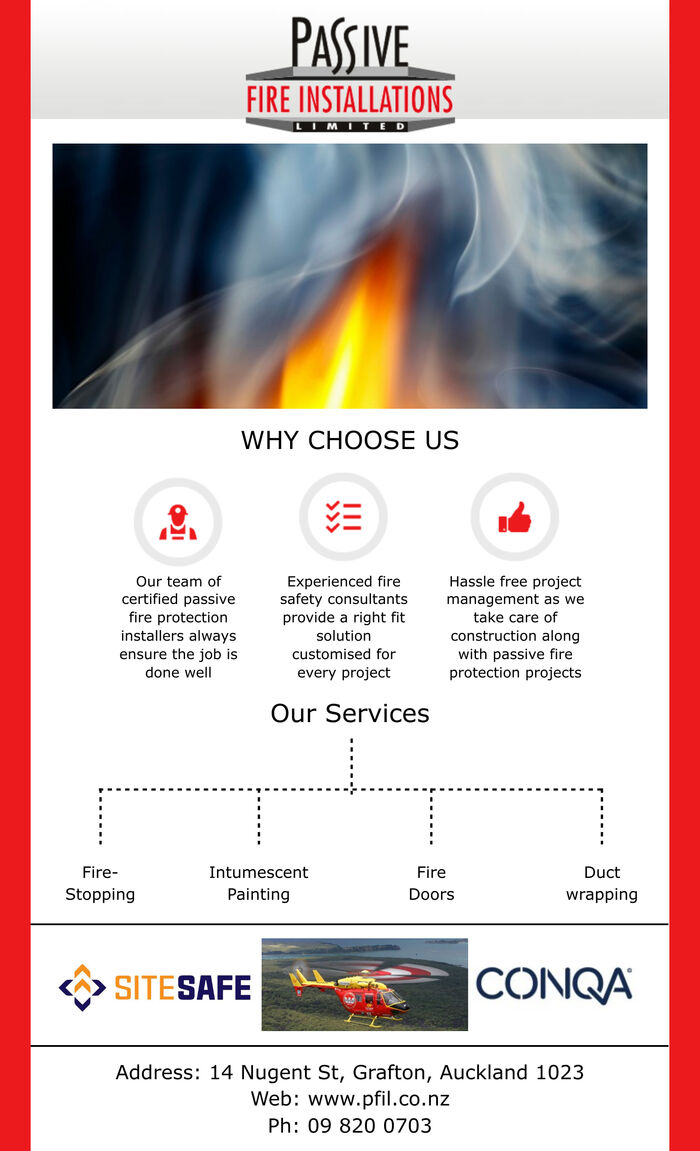 PASSIVE
FIRE INSTALLATIONS
LIMITED

WHY CHOOSE US

Our team of certified passive fire protection installers always ensure the job is done well

Experienced fire safety consultants provide a right fit solution customised for every project

Hassle free project management as we take care of construction along with passive fire protection projects

Our Services

Fire-Stopping

Intumescent Painting

Fire Doors

Duct wrapping

SITESAFE

CONQA

Address: 14 Nugent St, Grafton, Auckland 1023
Web: www.pfil.co.nz
Ph: 09 820 0703