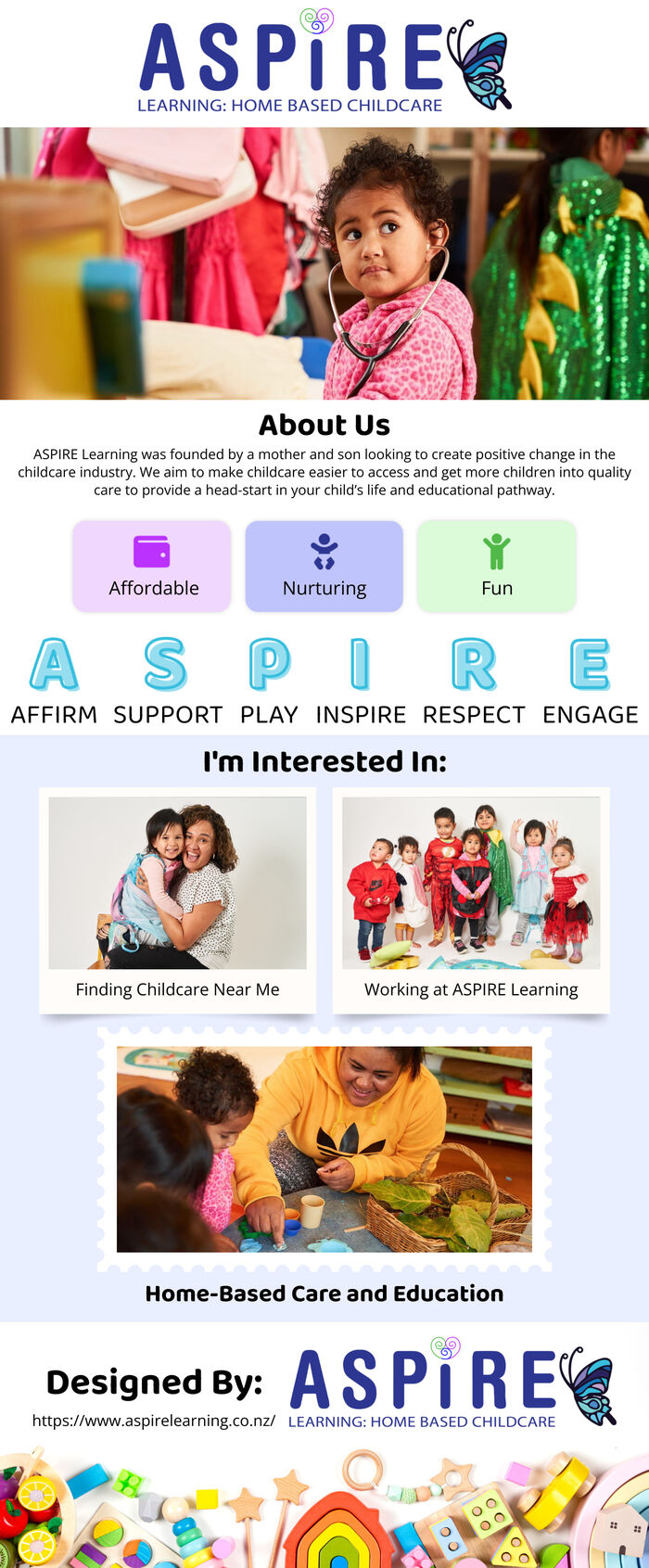 ASPIRE
LEARNING: HOME BASED CHILDCARE

About Us

ASPIRE Learning was founded by a mother and son looking to create positive change in the childcare industry. We aim to make childcare easier to access and get more children into quality care to provide a head-start in your child's life and educational pathway.

Affordable

Nurturing

Fun

A S P I R E

AFFIRM SUPPORT PLAY INSPIRE RESPECT ENGAGE

I'm Interested In:

Finding Childcare Near Me

Working at ASPIRE Learning

Home-Based Care and Education

Designed By:

https://www.aspirelearning.co.nz/

ASPIRE
LEARNING: HOME BASED CHILDCARE