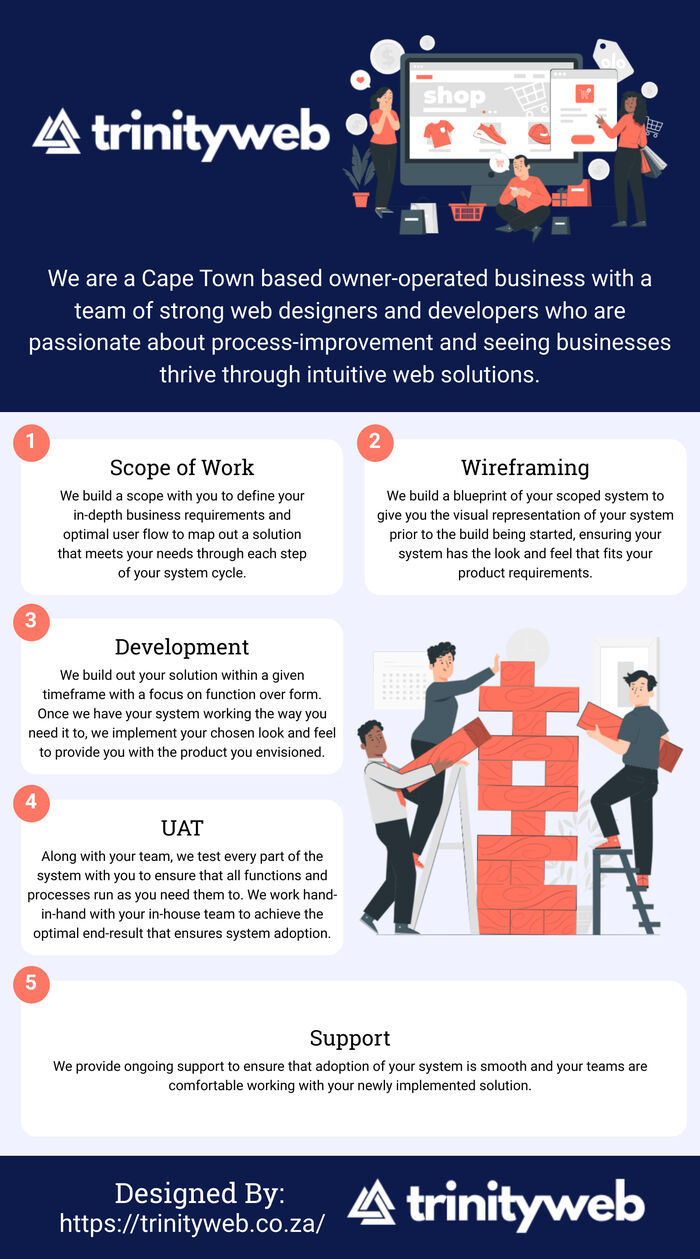 trinityweb

shop

We are a Cape Town based owner-operated business with a team of strong web designers and developers who are passionate about process-improvement and seeing businesses thrive through intuitive web solutions.

1

Scope of Work

We build a scope with you to define your in-depth business requirements and optimal user flow to map out a solution that meets your needs through each step of your system cycle.

2

Wireframing

We build a blueprint of your scoped system to give you the visual representation of your system prior to the build being started, ensuring your system has the look and feel that fits your product requirements.

3

Development

We build out your solution within a given timeframe with a focus on function over form. Once we have your system working the way you need it to, we implement your chosen look and feel to provide you with the product you envisioned.

4

UAT

Along with your team, we test every part of the system with you to ensure that all functions and processes run as you need them to. We work hand-in-hand with your in-house team to achieve the optimal end-result that ensures system adoption.

5

Support

We provide ongoing support to ensure that adoption of your system is smooth and your teams are comfortable working with your newly implemented solution.

Designed By:
https://trinityweb.co.za/

trinityweb