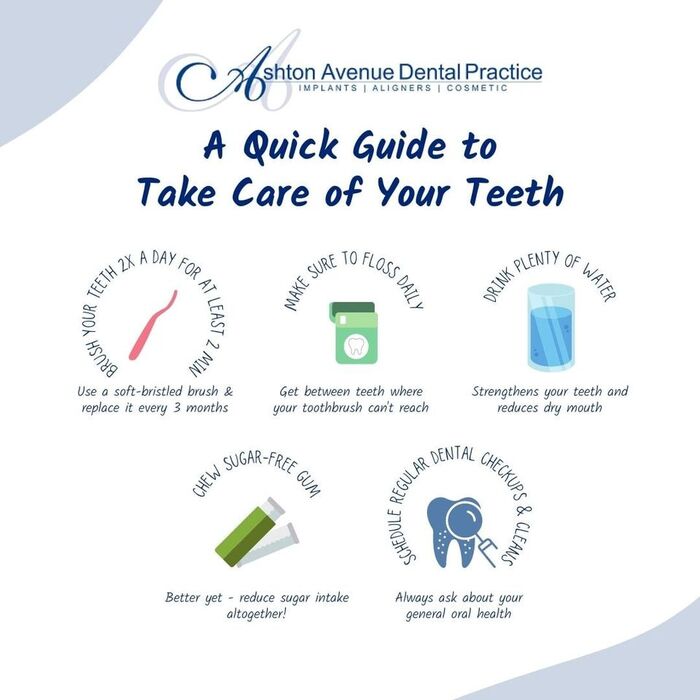 Ashton Avenue Dental Practice
IMPLANTS | ALIGNERS | COSMETIC

A Quick Guide to Take Care of Your Teeth

BRUSH YOUR TEETH 2X A DAY FOR AT LEAST 2 MIN

Use a soft-bristled brush & replace it every 3 months

MAKE SURE TO FLOSS DAILY

Get between teeth where your toothbrush can't reach

DRINK PLENTY OF WATER

Strengthens your teeth and reduces dry mouth

CHEW SUGAR-FREE GUM

Better yet - reduce sugar intake altogether!

SCHEDULE REGULAR DENTAL CHECKUPS & CLEANS

Always ask about your general oral health