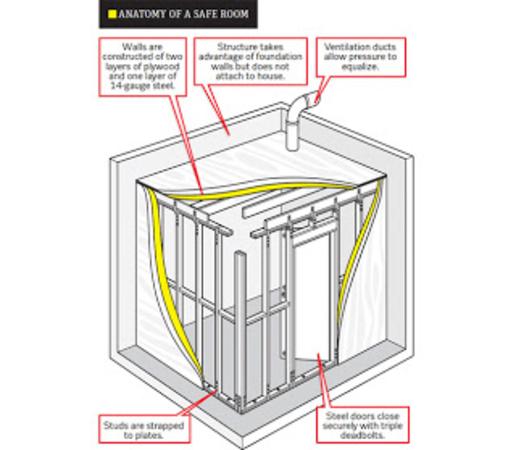 ANATOMY OF A SAFE ROOM

Walls are constructed of two layers of plywood and one layer of 14-gauge steel.

Structure takes advantage of foundation walls but does not attach to house.

Ventilation ducts allow pressure to equalize.

Studs are strapped to plates.

Steel doors close securely with triple deadbolts.